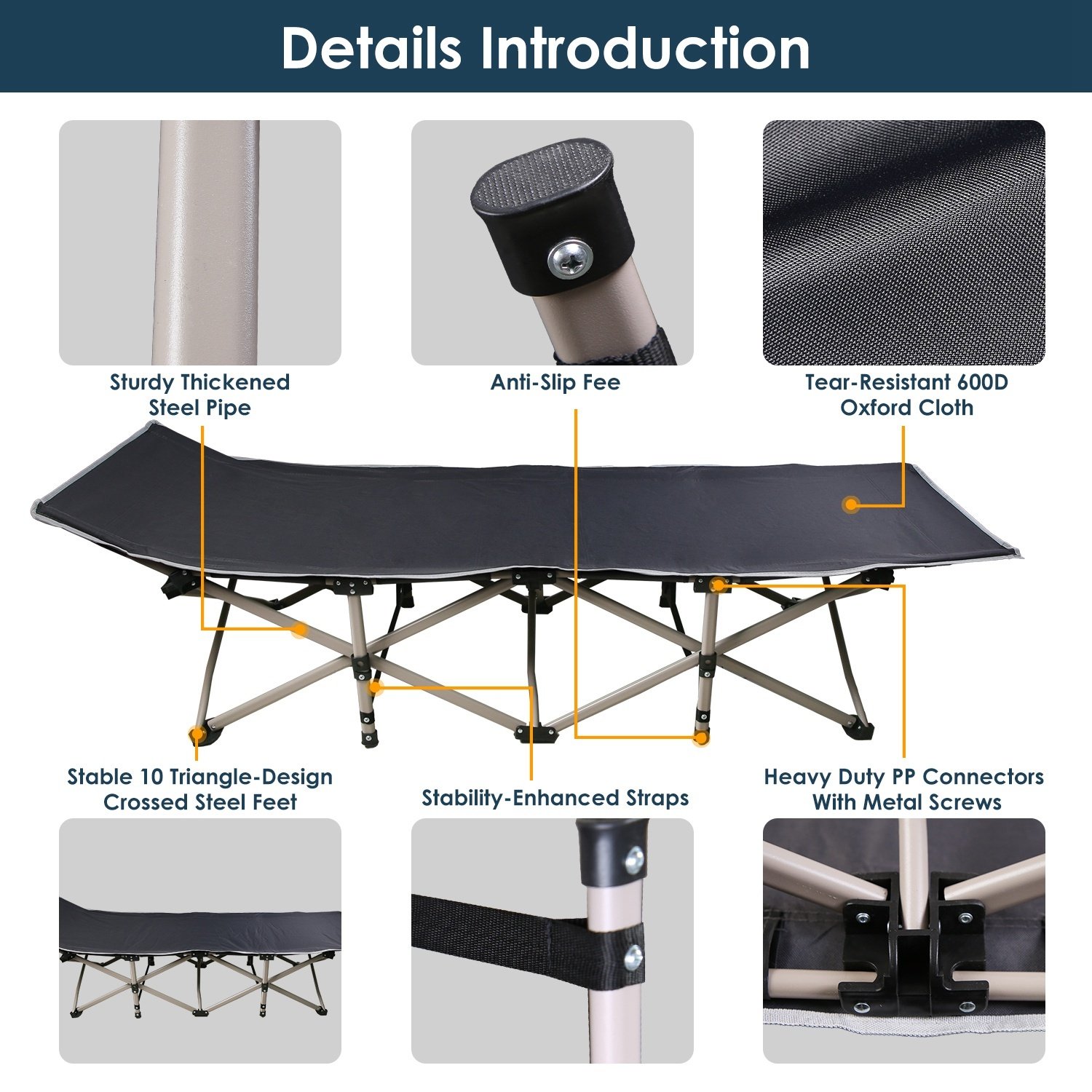 Details Introduction

Sturdy Thickened Steel Pipe

Anti-Slip Fee

Tear-Resistant 600D Oxford Cloth

Stable 10 Triangle-Design Crossed Steel Feet

Stability-Enhanced Straps

Heavy Duty PP Connectors With Metal Screws